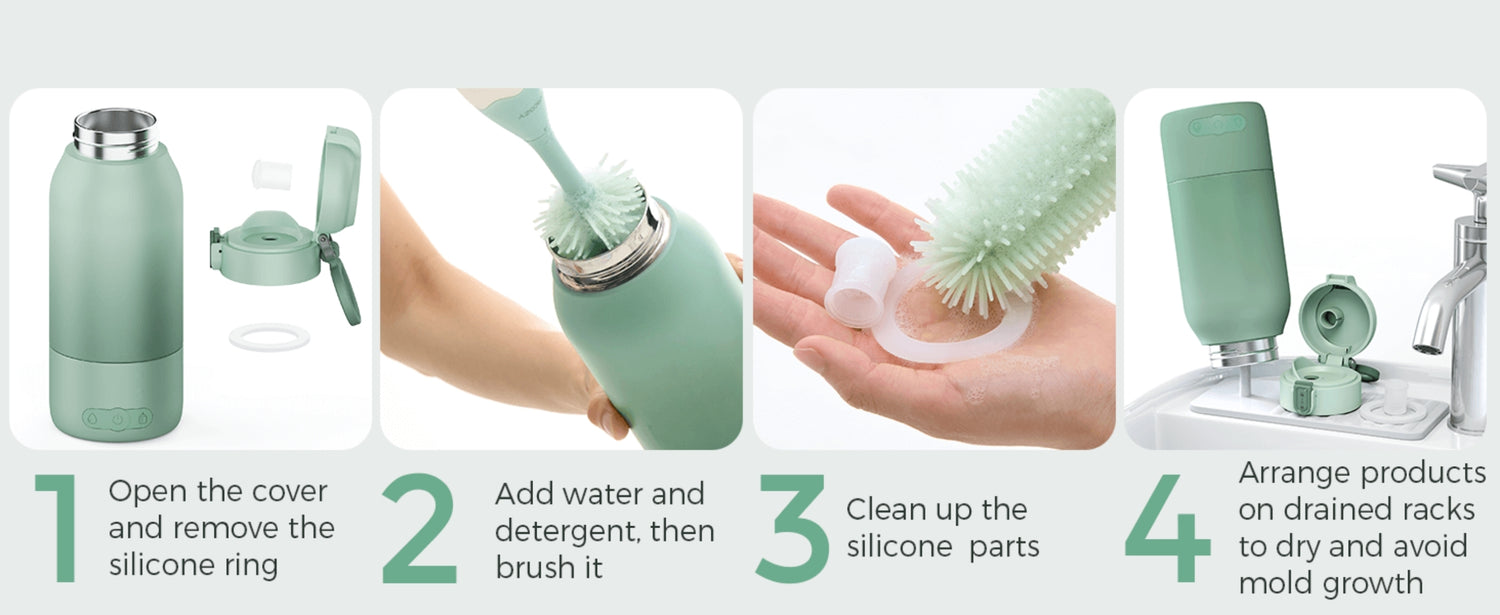 1 Open the cover and remove the silicone ring

2 Add water and detergent, then brush it

3 Clean up the silicone parts

4 Arrange products on drained racks to dry and avoid mold growth